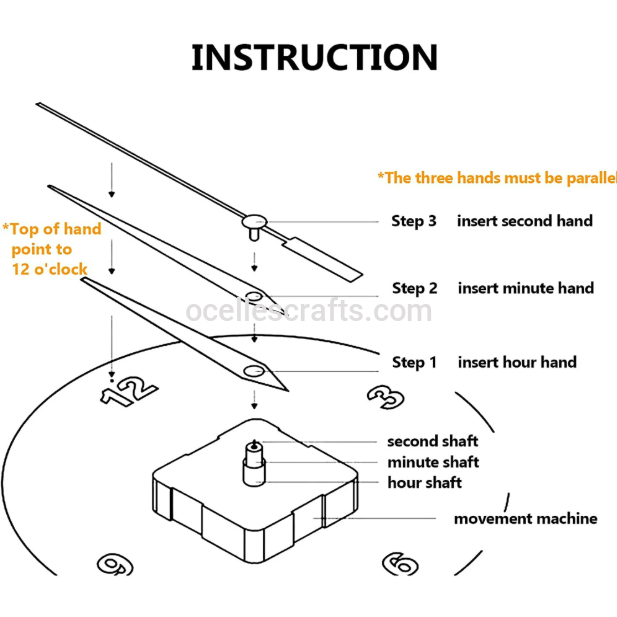 INSTRUCTION

*The three hands must be parallel

*Top of hand point to 12 o'clock

Step 3 insert second hand

Step 2 insert minute hand

ocellescrafts.com

Step 1 insert hour hand

12

3

second shaft

minute shaft

hour shaft

movement machine

9

6